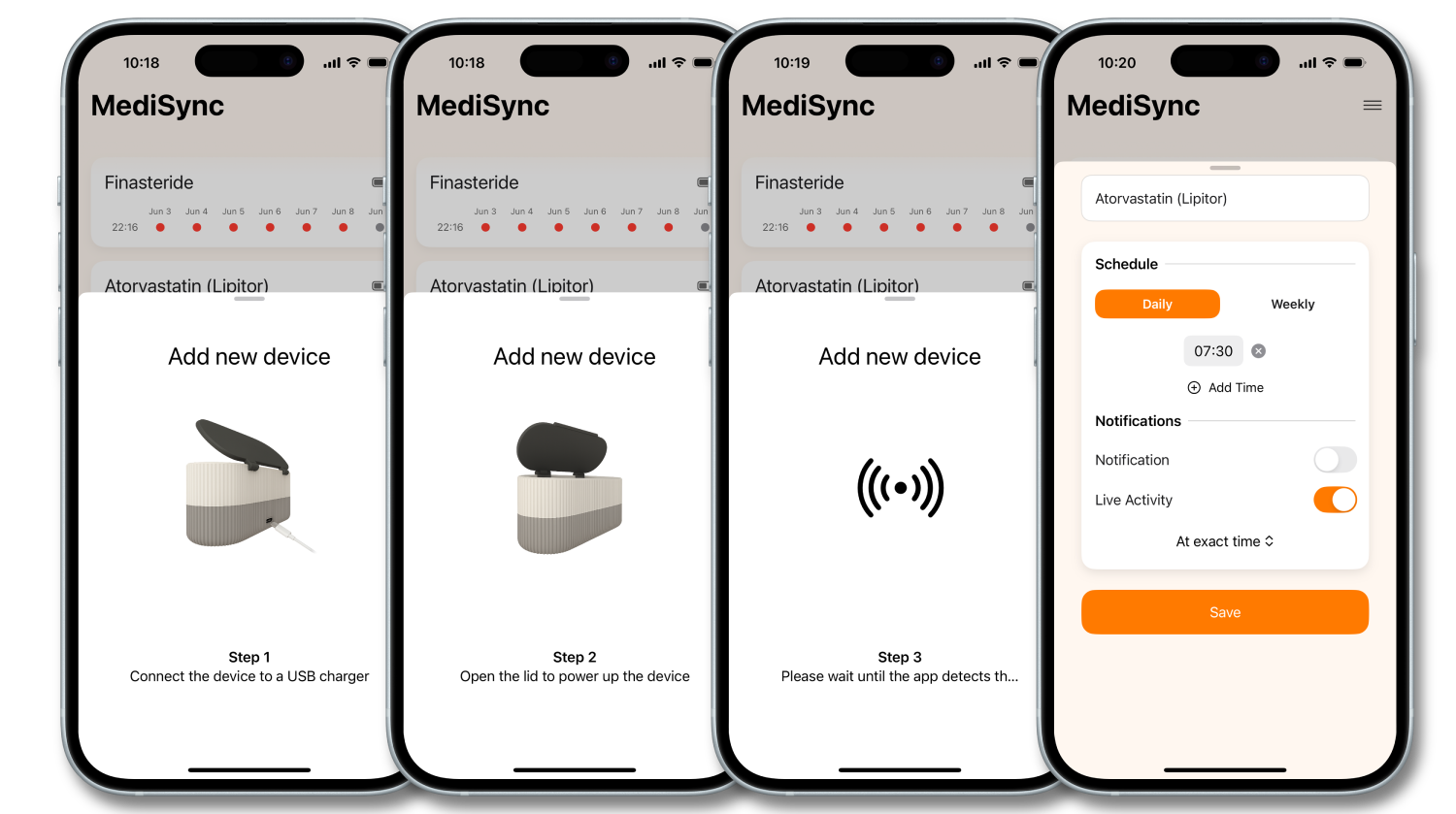 10:18

MediSync

Finasteride

Jun 3 Jun 4 Jun 5 Jun 6 Jun 7 Jun 8 Jun

22:16

Atorvastatin (Lipitor)

Add new device

Step 1
Connect the device to a USB charger

10:18

MediSync

Finasteride

Jun 3 Jun 4 Jun 5 Jun 6 Jun 7 Jun 8 Jun

22:16

Atorvastatin (Lipitor)

Add new device

Step 2
Open the lid to power up the device

10:19

MediSync

Finasteride

Jun 3 Jun 4 Jun 5 Jun 6 Jun 7 Jun 8 Jun

22:16

Atorvastatin (Lipitor)

Add new device

Step 3
Please wait until the app detects th...

10:20

MediSync

Atorvastatin (Lipitor)

Schedule

Daily Weekly

07:30

Add Time

Notifications

Notification

Live Activity

At exact time

Save